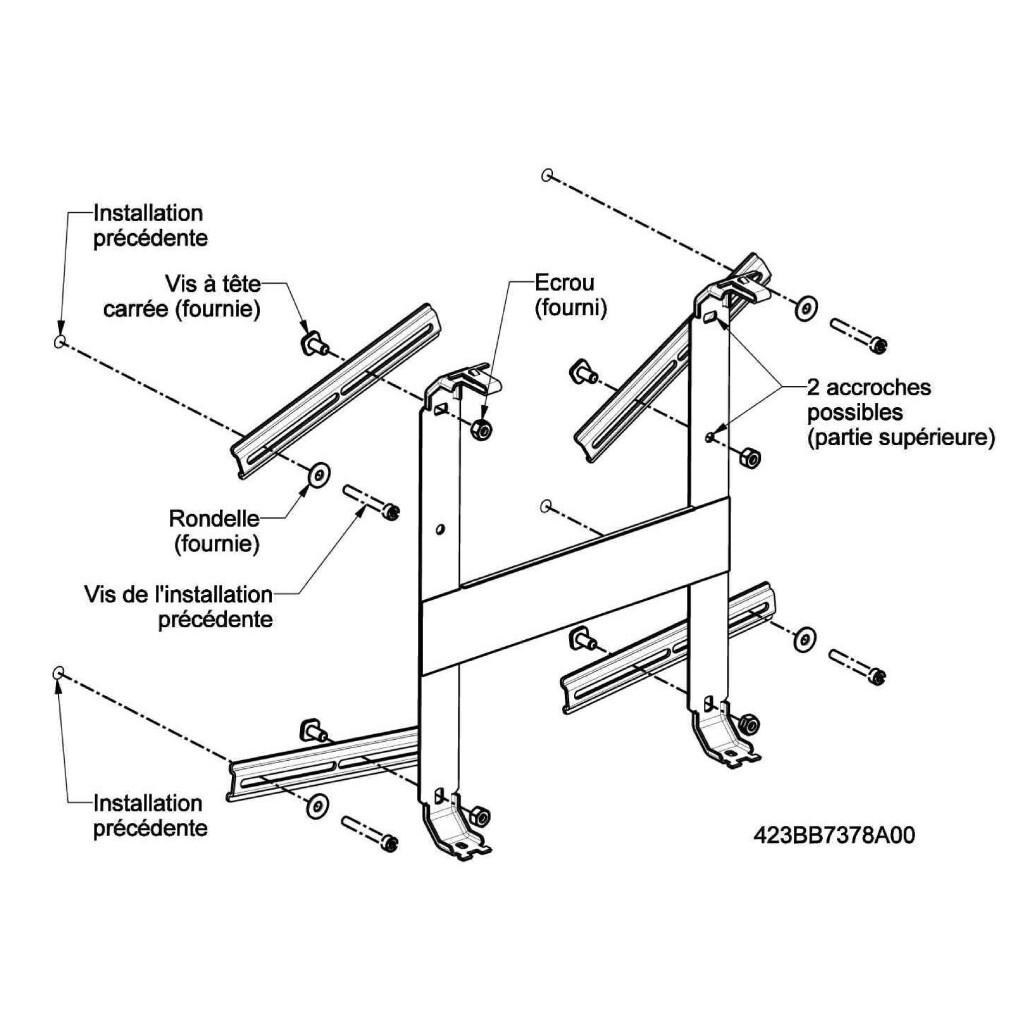 Installation précédente

Vis à tête carrée (fournie)

Ecrou (fourni)

2 accroches possibles (partie supérieure)

Rondelle (fournie)

Vis de l'installation précédente

Installation précédente

423BB7378A00